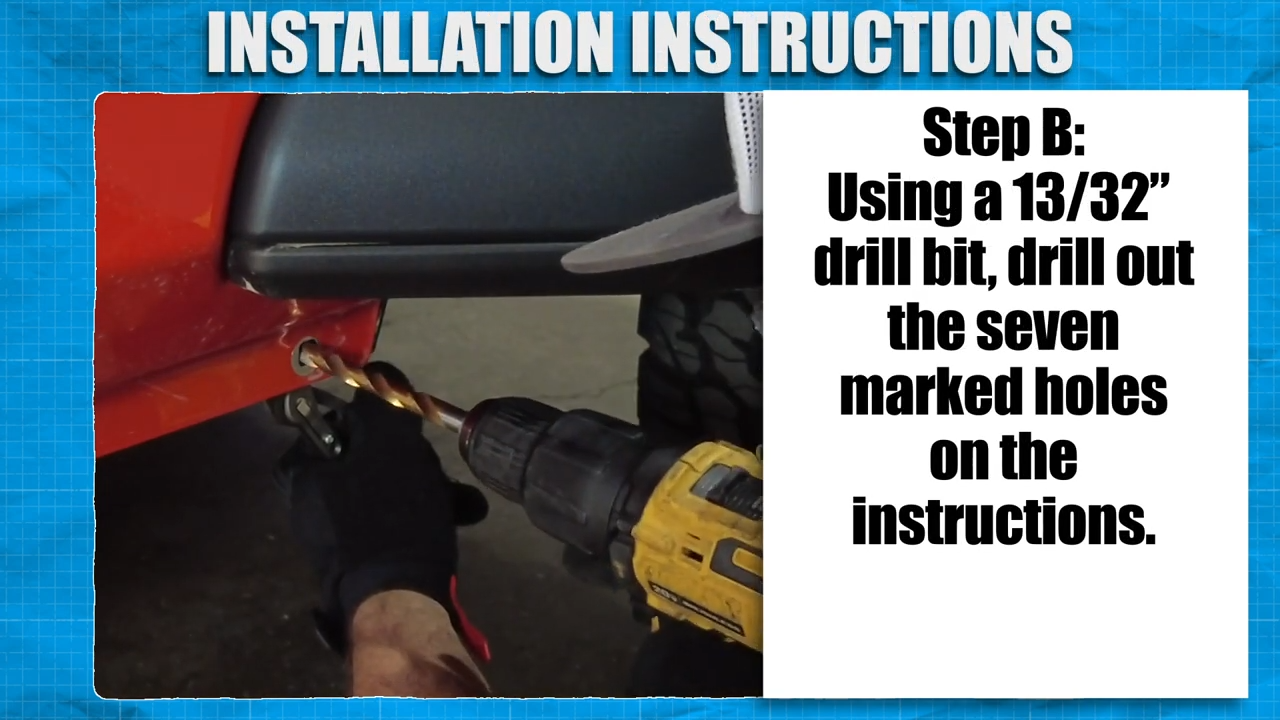 INSTALLATION INSTRUCTIONS

Step B:
Using a 13/32" drill bit, drill out the seven marked holes on the instructions.