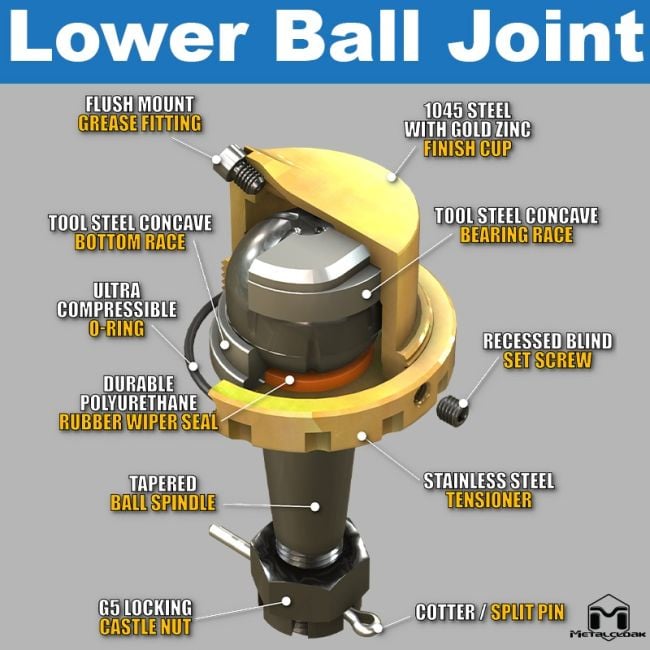 Lower Ball Joint

FLUSH MOUNT
GREASE FITTING

1045 STEEL
WITH GOLD ZINC
FINISH CUP

TOOL STEEL CONCAVE
BOTTOM RACE

TOOL STEEL CONCAVE
BEARING RACE

ULTRA
COMPRESSIBLE
O-RING

RECESSED BLIND
SET SCREW

DURABLE
POLYURETHANE
RUBBER WIPER SEAL

STAINLESS STEEL
TENSIONER

TAPERED
BALL SPINDLE

G5 LOCKING
CASTLE NUT

COTTER / SPLIT PIN

METALCLOAK